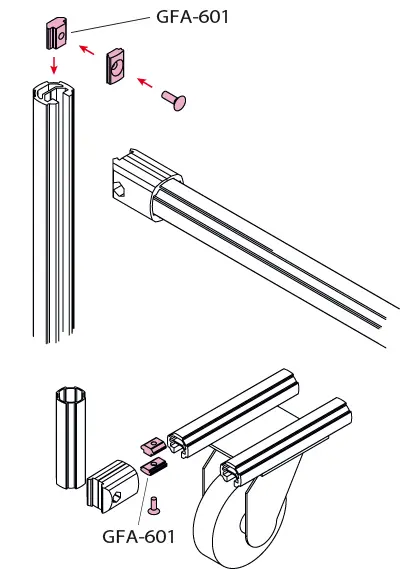 GFA-601

GFA-601